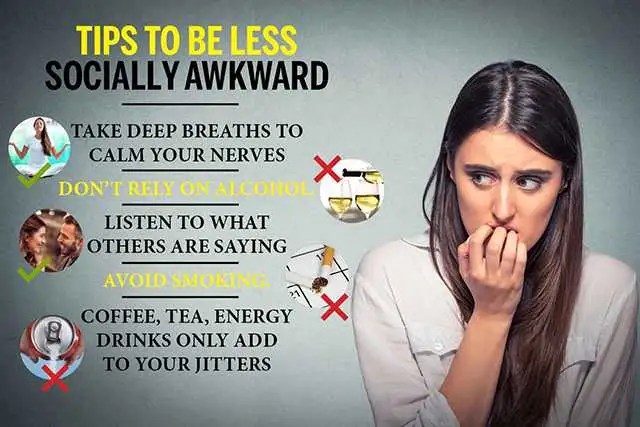 TIPS TO BE LESS
SOCIALLY AWKWARD

TAKE DEEP BREATHS TO CALM YOUR NERVES

DON'T RELY ON ALCOHOL.

LISTEN TO WHAT OTHERS ARE SAYING

AVOID SMOKING.

COFFEE, TEA, ENERGY DRINKS ONLY ADD TO YOUR JITTERS